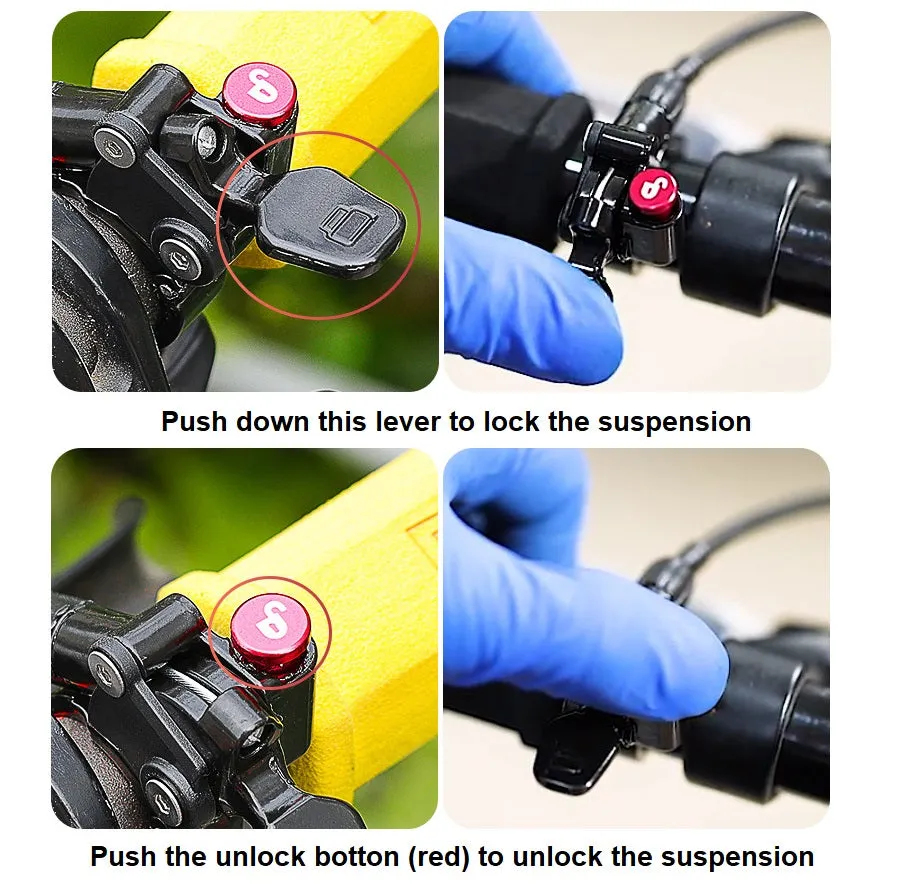 Push down this lever to lock the suspension

Push the unlock botton (red) to unlock the suspension